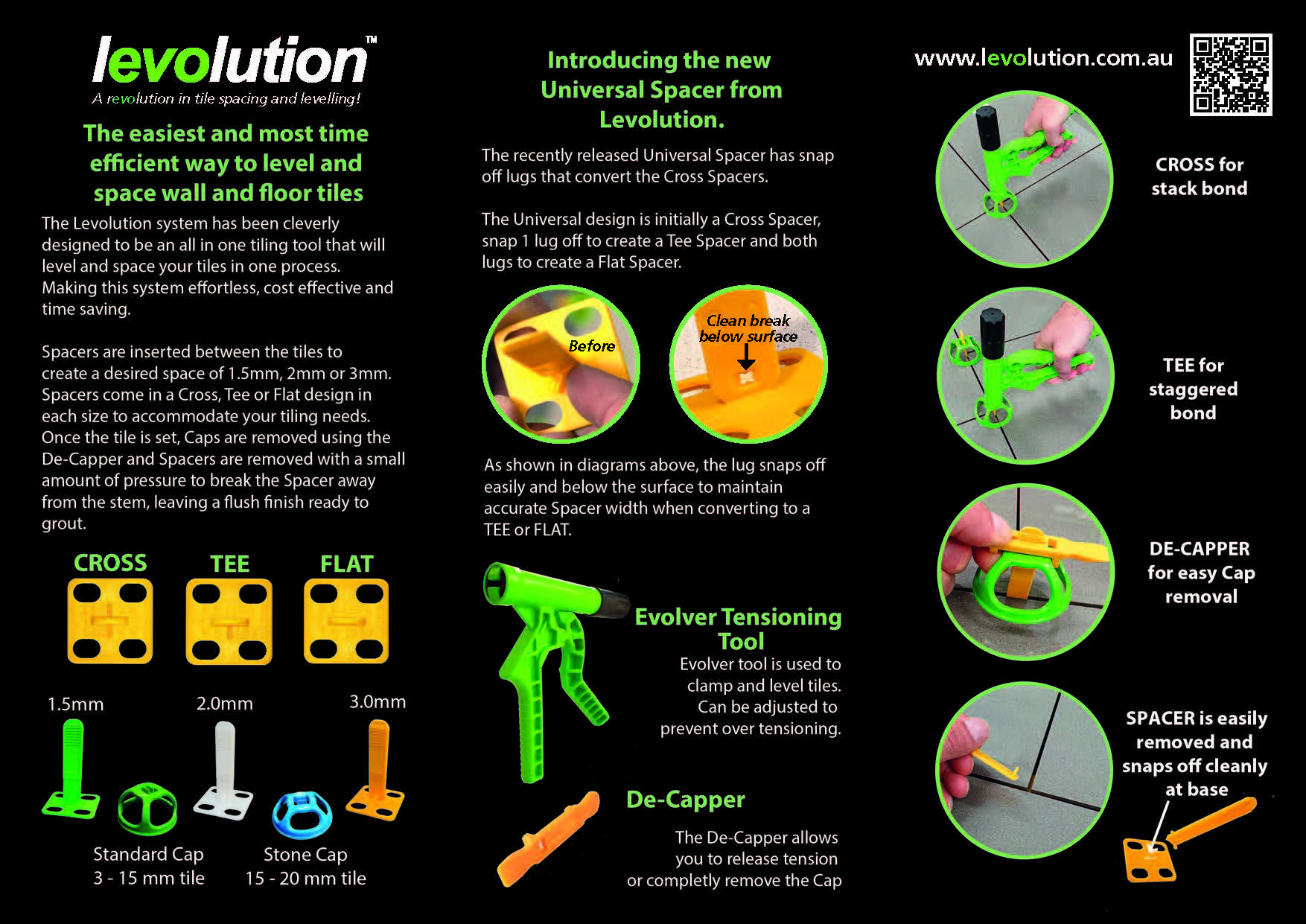 levolution™
A revolution in tile spacing and levelling!

The easiest and most time efficient way to level and space wall and floor tiles

The Levolution system has been cleverly designed to be an all in one tiling tool that will level and space your tiles in one process. Making this system effortless, cost effective and time saving.

Spacers are inserted between the tiles to create a desired space of 1.5mm, 2mm or 3mm. Spacers come in a Cross, Tee or Flat design in each size to accommodate your tiling needs. Once the tile is set, Caps are removed using the De-Capper and Spacers are removed with a small amount of pressure to break the Spacer away from the stem, leaving a flush finish ready to grout.

CROSS TEE FLAT

1.5mm 2.0mm 3.0mm

Standard Cap
3 - 15 mm tile

Stone Cap
15 - 20 mm tile

Introducing the new Universal Spacer from Levolution.

The recently released Universal Spacer has snap off lugs that convert the Cross Spacers.

The Universal design is initially a Cross Spacer, snap 1 lug off to create a Tee Spacer and both lugs to create a Flat Spacer.

Before

Clean break below surface

As shown in diagrams above, the lug snaps off easily and below the surface to maintain accurate Spacer width when converting to a TEE or FLAT.

Evolver Tensioning Tool
Evolver tool is used to clamp and level tiles. Can be adjusted to prevent over tensioning.

De-Capper
The De-Capper allows you to release tension or completly remove the Cap

www.levolution.com.au

CROSS for stack bond

TEE for staggered bond

DE-CAPPER for easy Cap removal

SPACER is easily removed and snaps off cleanly at base